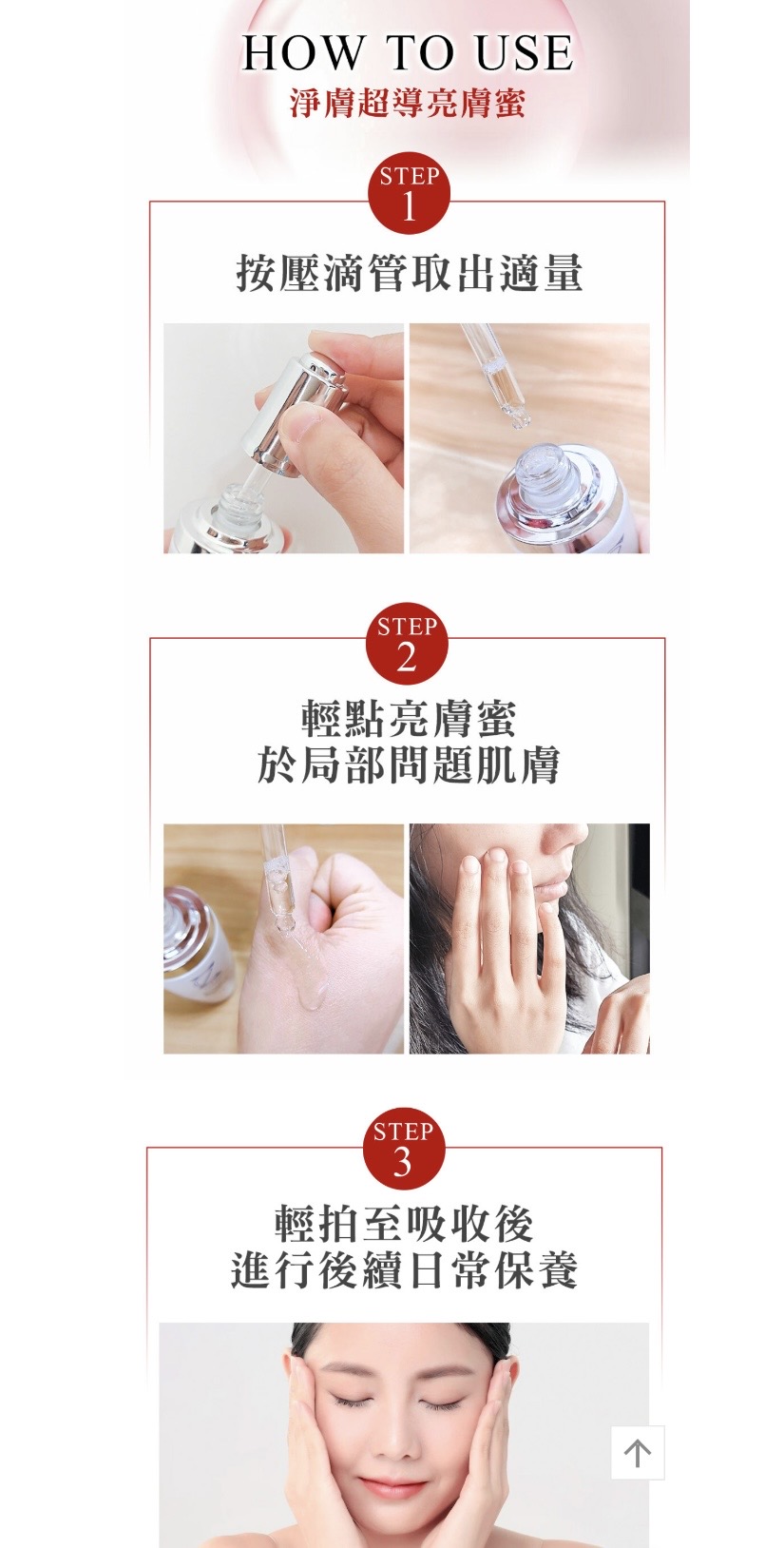 HOW TO USE
淨膚超導亮膚蜜

STEP
1
按壓滴管取出適量

STEP
2
輕點亮膚蜜
於局部問題肌膚

STEP
3
輕拍至吸收後
進行後續日常保養